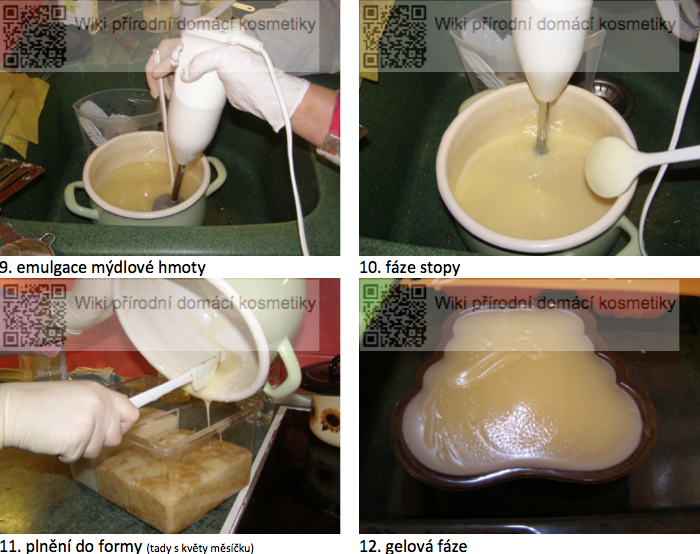 Wiki přírodní domácí kosmetiky

9. emulgace mýdlové hmoty

Wiki přírodní domácí kosmetiky

10. fáze stopy

Wiki přírodní domácí kosmetiky

11. plnění do formy (tady s květy měsíčku)

Wiki přírodní domácí kosmetiky

12. gelová fáze