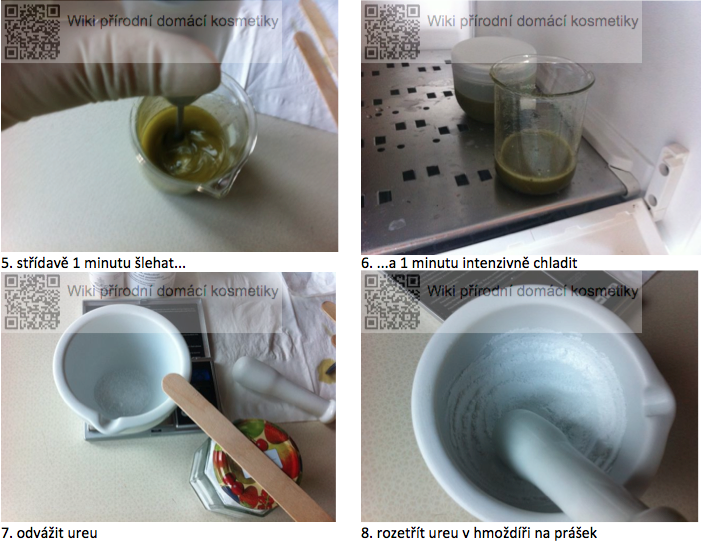 Wiki přírodní domácí kosmetiky

5. střídavě 1 minutu šlehat...

Wiki přírodní domácí kosmetiky

6. ...a 1 minutu intenzivně chladit

Wiki přírodní domácí kosmetiky

7. odvážit ureu

Wiki přírodní domácí kosmetiky

8. rozetřít ureu v hmoždíři na prášek